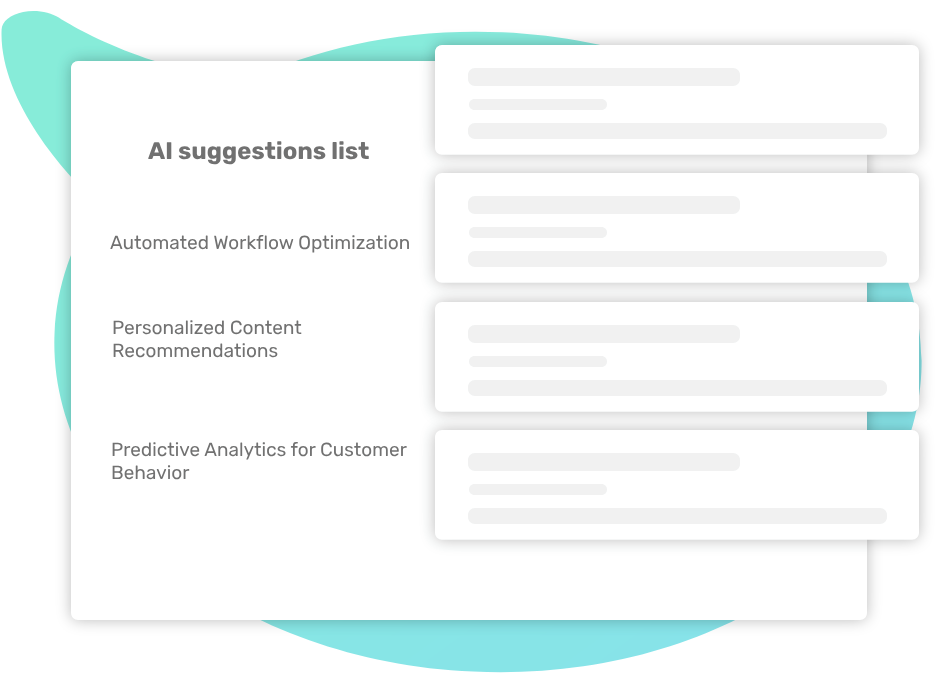 AI suggestions list

Automated Workflow Optimization

Personalized Content Recommendations

Predictive Analytics for Customer Behavior